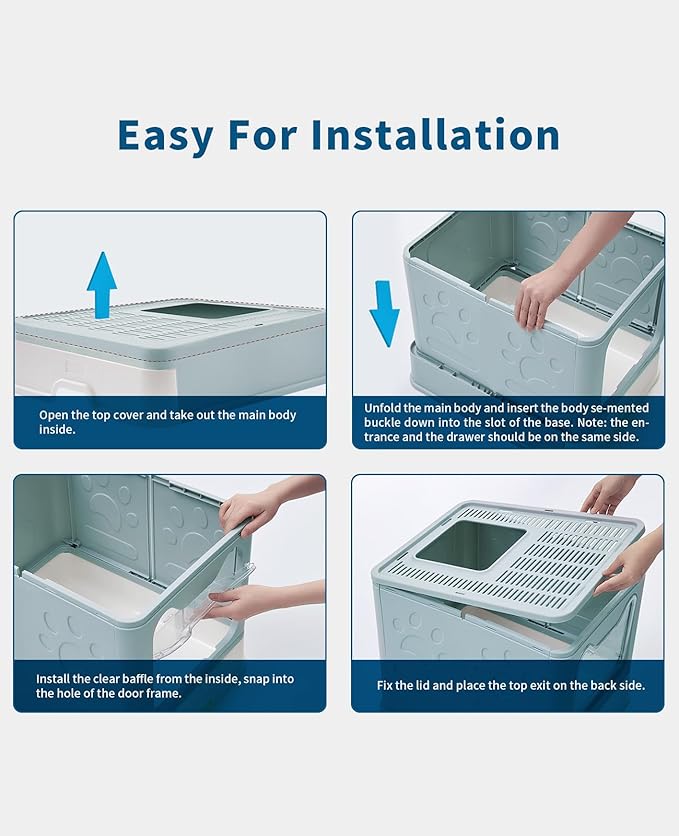 Easy For Installation

Open the top cover and take out the main body inside.

Unfold the main body and insert the body se-mented buckle down into the slot of the base. Note: the entrance and the drawer should be on the same side.

Install the clear baffle from the inside, snap into the hole of the door frame.

Fix the lid and place the top exit on the back side.