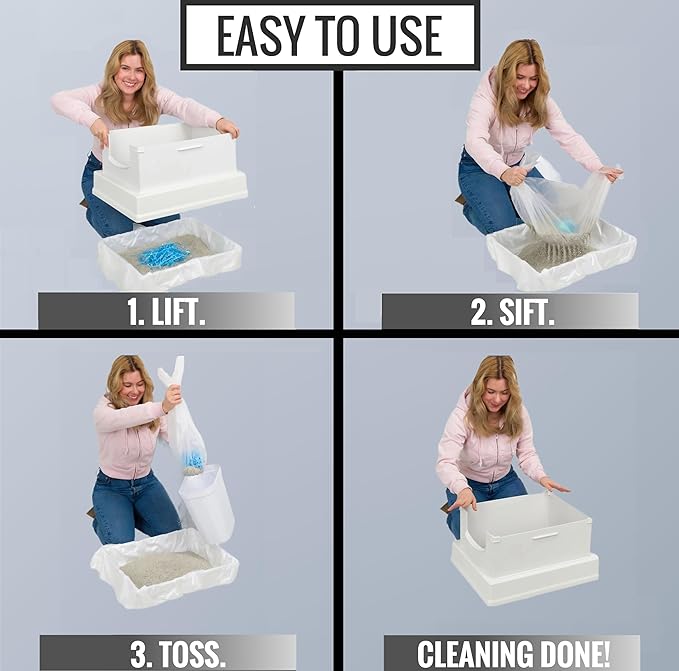 EASY TO USE

1. LIFT.

2. SIFT.

3. TOSS.

CLEANING DONE!