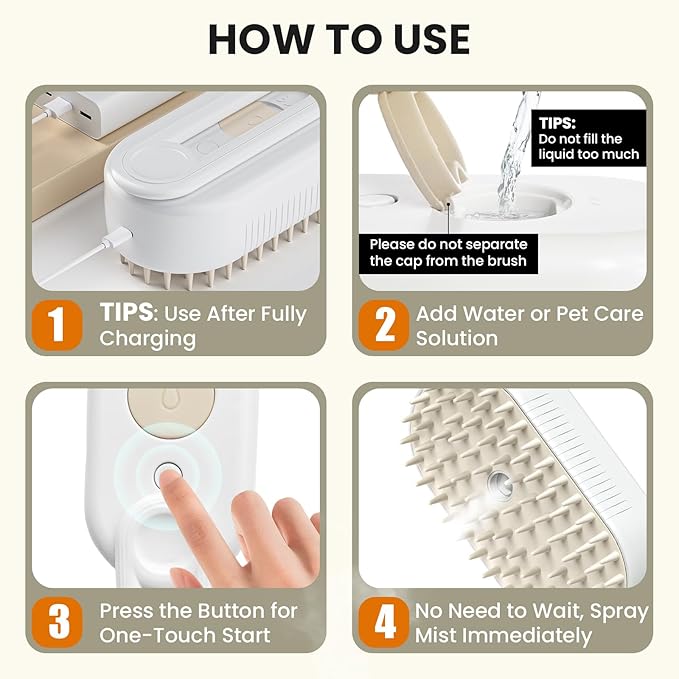 HOW TO USE

1 TIPS: Use After Fully Charging

TIPS:
Do not fill the liquid too much

Please do not separate the cap from the brush

2 Add Water or Pet Care Solution

3 Press the Button for One-Touch Start

4 No Need to Wait, Spray Mist Immediately