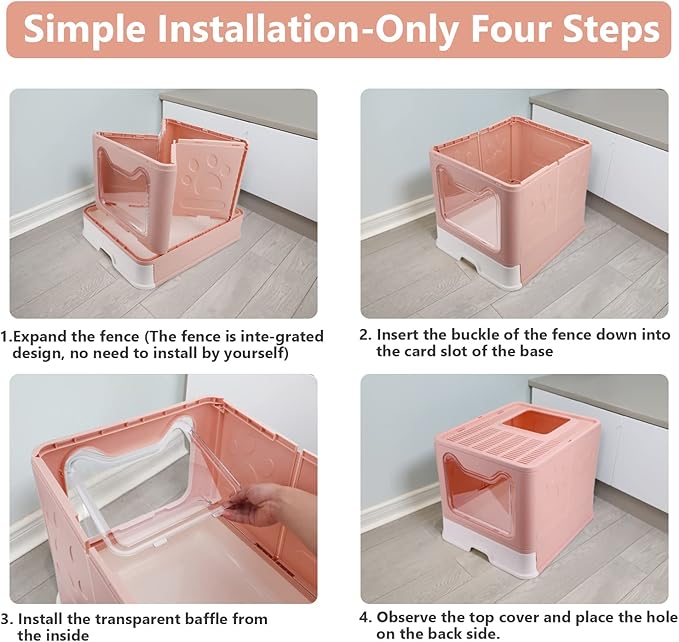 Simple Installation-Only Four Steps

1.Expand the fence (The fence is inte-grated design, no need to install by yourself)

2. Insert the buckle of the fence down into the card slot of the base

3. Install the transparent baffle from the inside

4. Observe the top cover and place the hole on the back side.