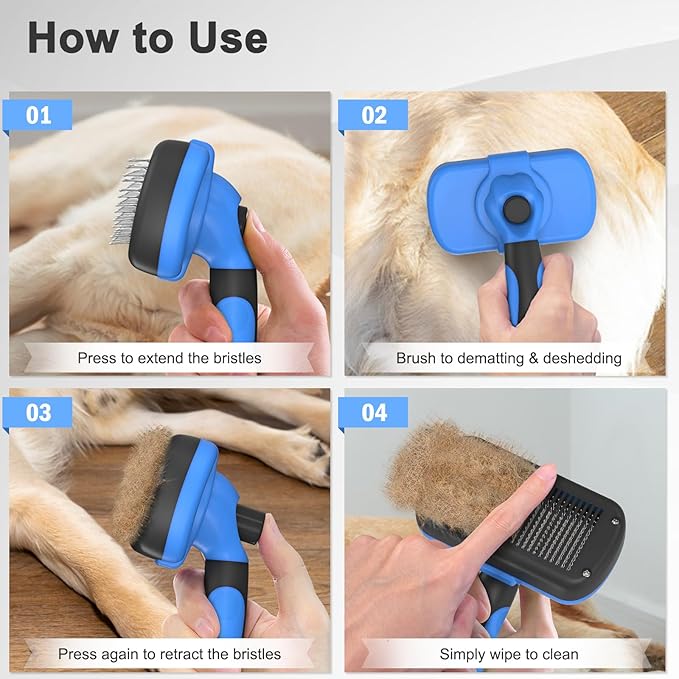 How to Use

01

Press to extend the bristles

02

Brush to dematting & deshedding

03

Press again to retract the bristles

04

Simply wipe to clean