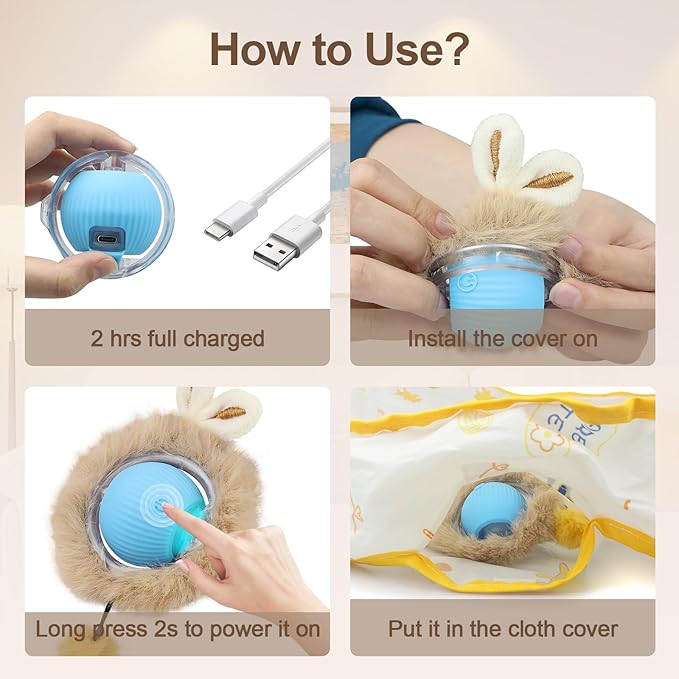 How to Use?

2 hrs full charged

Install the cover on

Long press 2s to power it on

Put it in the cloth cover