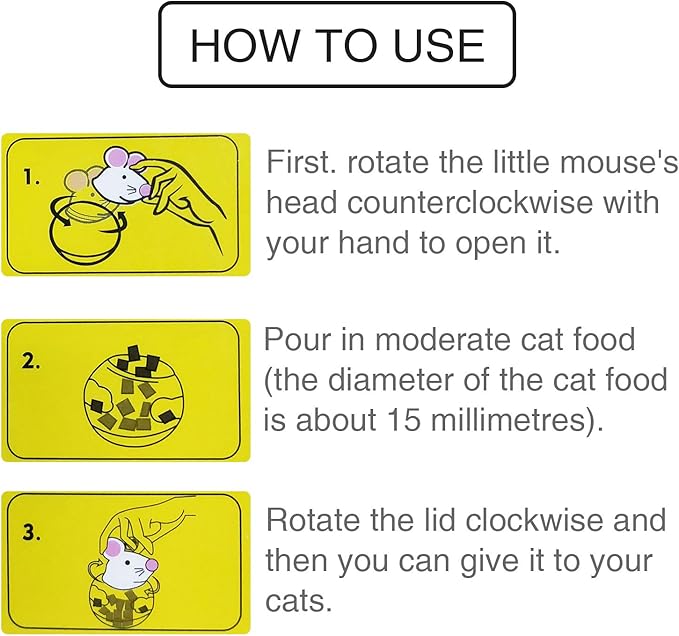 HOW TO USE

1.

First. rotate the little mouse's head counterclockwise with your hand to open it.

2.

Pour in moderate cat food (the diameter of the cat food is about 15 millimetres).

3.

Rotate the lid clockwise and then you can give it to your cats.