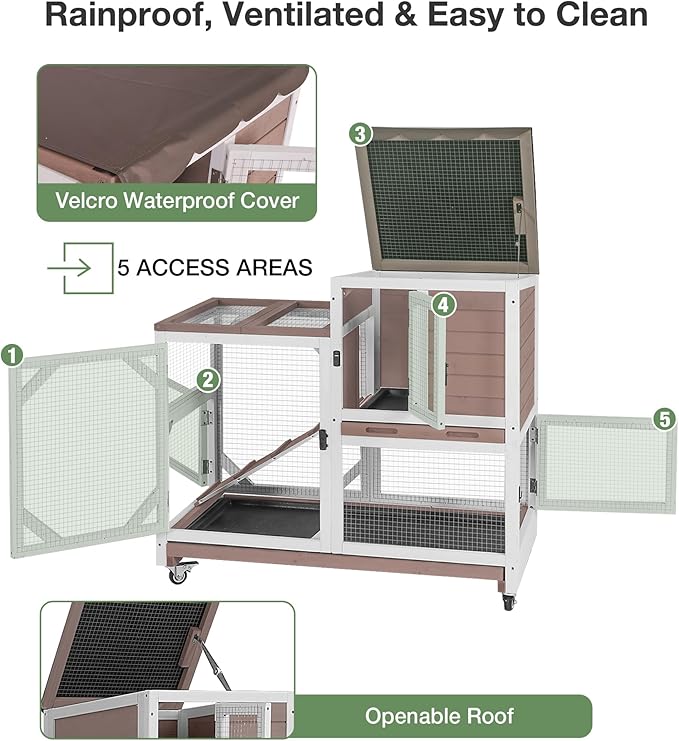 Rainproof, Ventilated & Easy to Clean

Velcro Waterproof Cover

5 ACCESS AREAS

3

4

1

2

5

Openable Roof