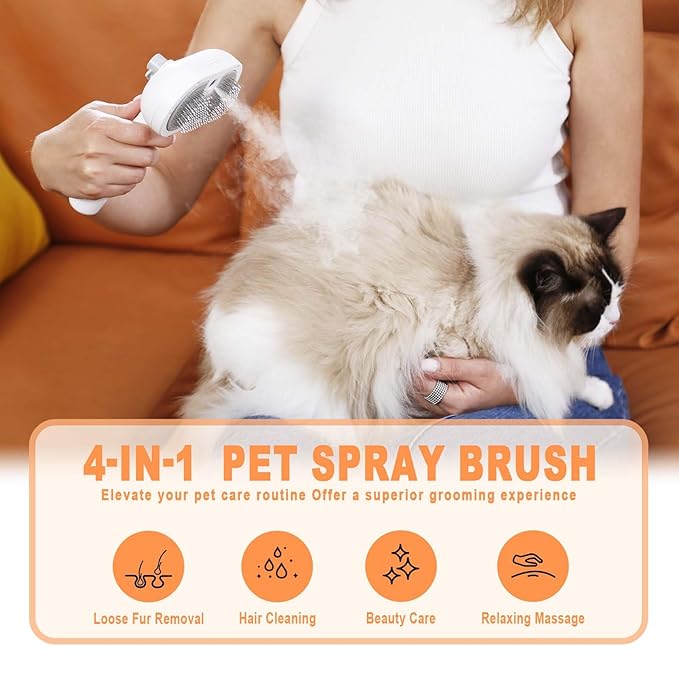 4-IN-1 PET SPRAY BRUSH

Elevate your pet care routine Offer a superior grooming experience

Loose Fur Removal

Hair Cleaning

Beauty Care

Relaxing Massage