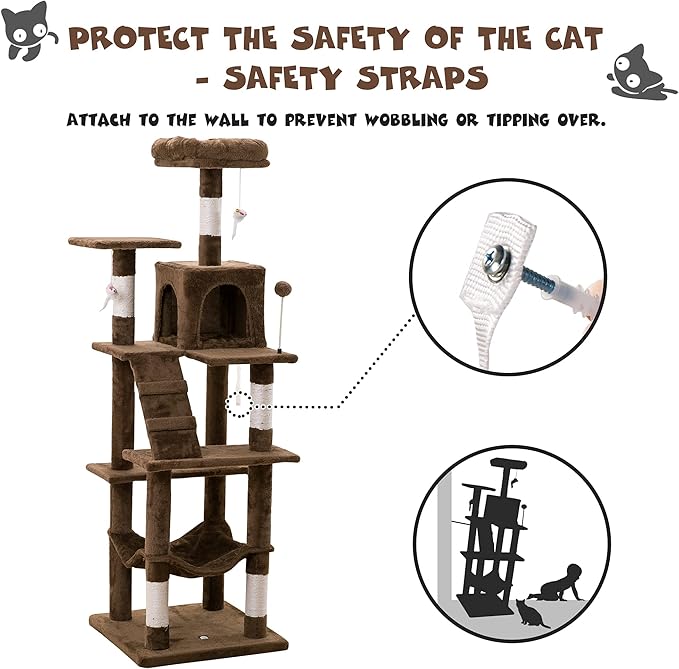 PROTECT THE SAFETY OF THE CAT - SAFETY STRAPS

ATTACH TO THE WALL TO PREVENT WOBBLING OR TIPPING OVER.