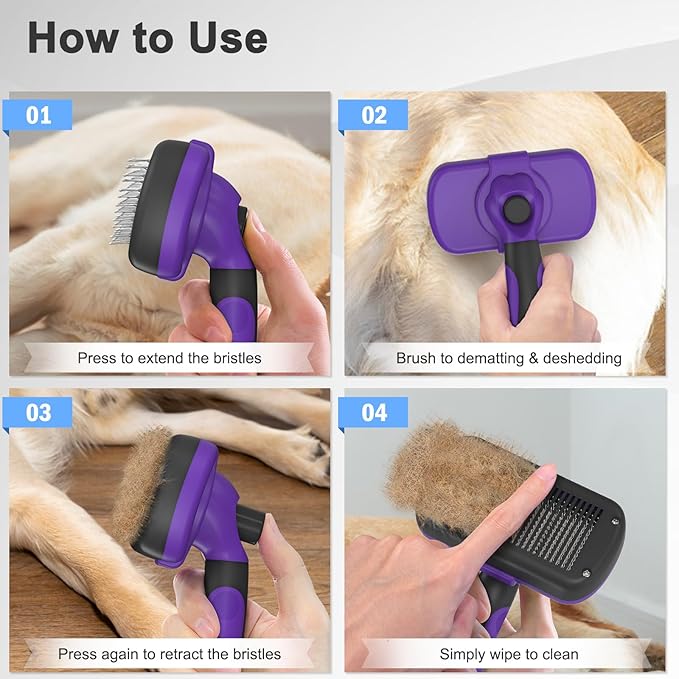 How to Use

01

Press to extend the bristles

02

Brush to dematting & deshedding

03

Press again to retract the bristles

04

Simply wipe to clean