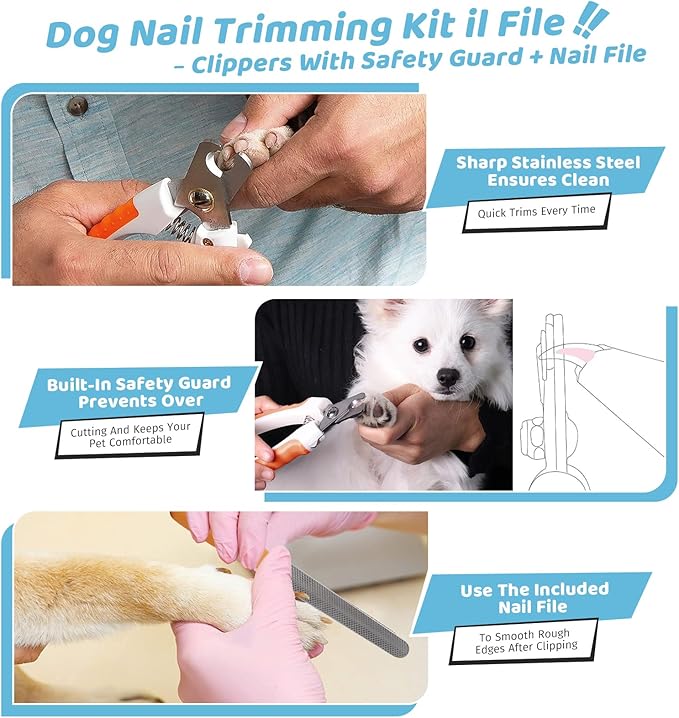 Dog Nail Trimming Kit il File !!
– Clippers With Safety Guard + Nail File

Sharp Stainless Steel Ensures Clean

Quick Trims Every Time

Built-In Safety Guard Prevents Over

Cutting And Keeps Your Pet Comfortable

Use The Included Nail File

To Smooth Rough Edges After Clipping