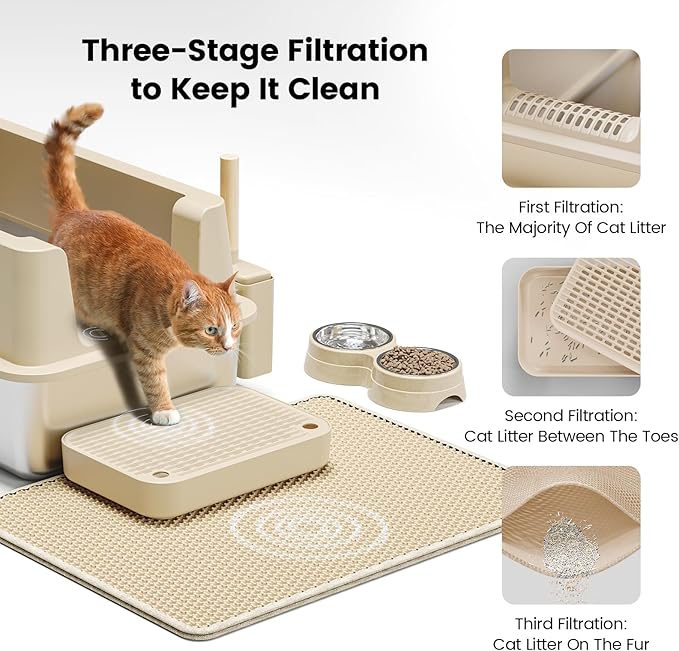 Three-Stage Filtration to Keep It Clean

First Filtration:
The Majority Of Cat Litter

Second Filtration:
Cat Litter Between The Toes

Third Filtration:
Cat Litter On The Fur