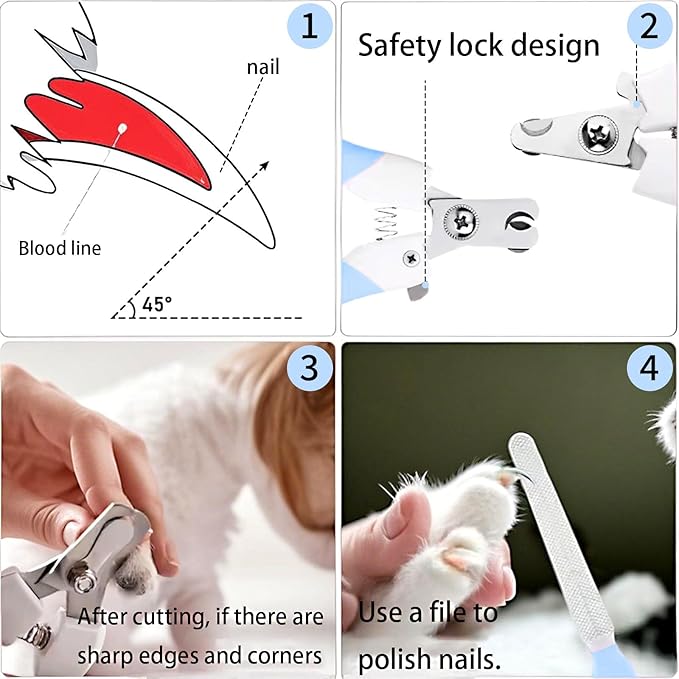 1

nail

Blood line

45°

2

Safety lock design

3

After cutting, if there are sharp edges and corners

4

Use a file to polish nails.