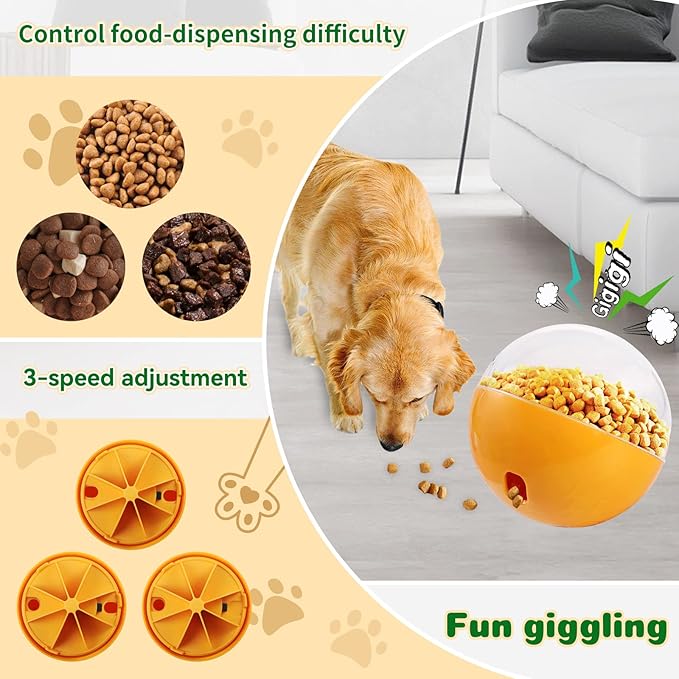 Control food-dispensing difficulty

3-speed adjustment

Gigigi

Fun giggling