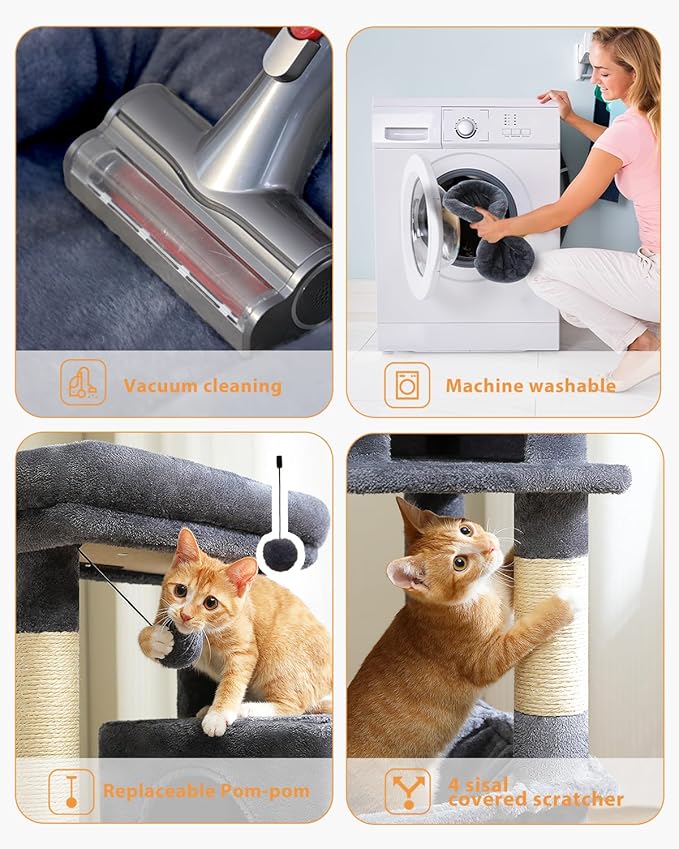 Vacuum cleaning

Machine washable

Replaceable Pom-pom

4 sisal covered scratcher