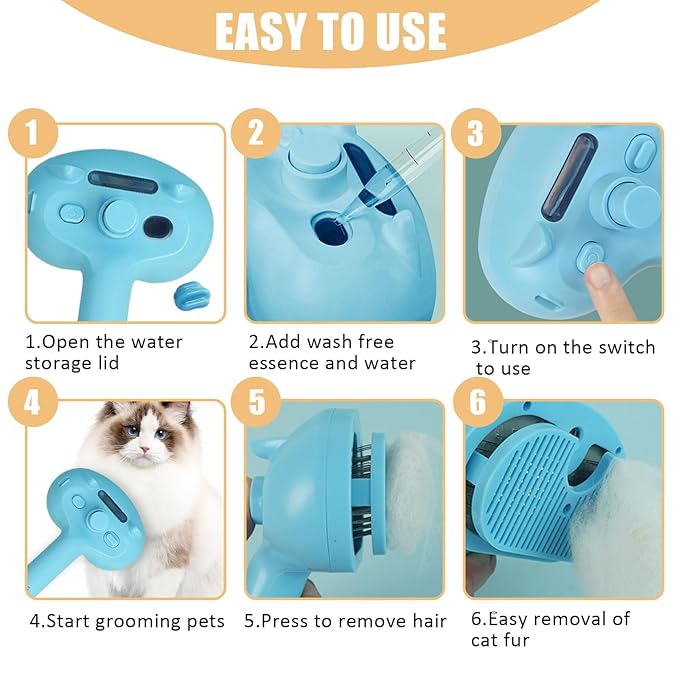 EASY TO USE

1

1.Open the water storage lid

2

2.Add wash free essence and water

3

3.Turn on the switch to use

4

4.Start grooming pets

5

5.Press to remove hair

6

6.Easy removal of cat fur