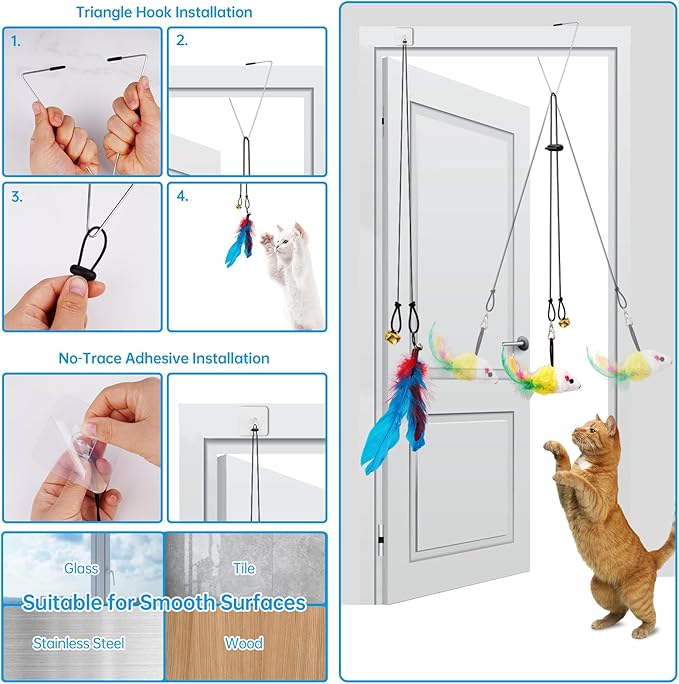 Triangle Hook Installation

1.

2.

3.

4.

No-Trace Adhesive Installation

Glass

Tile

Suitable for Smooth Surfaces

Stainless Steel

Wood