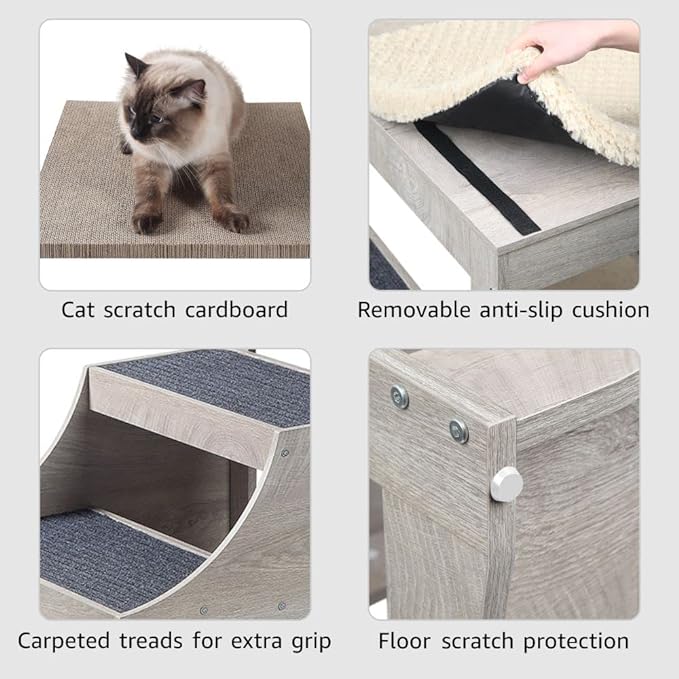 Cat scratch cardboard

Removable anti-slip cushion

Carpeted treads for extra grip

Floor scratch protection