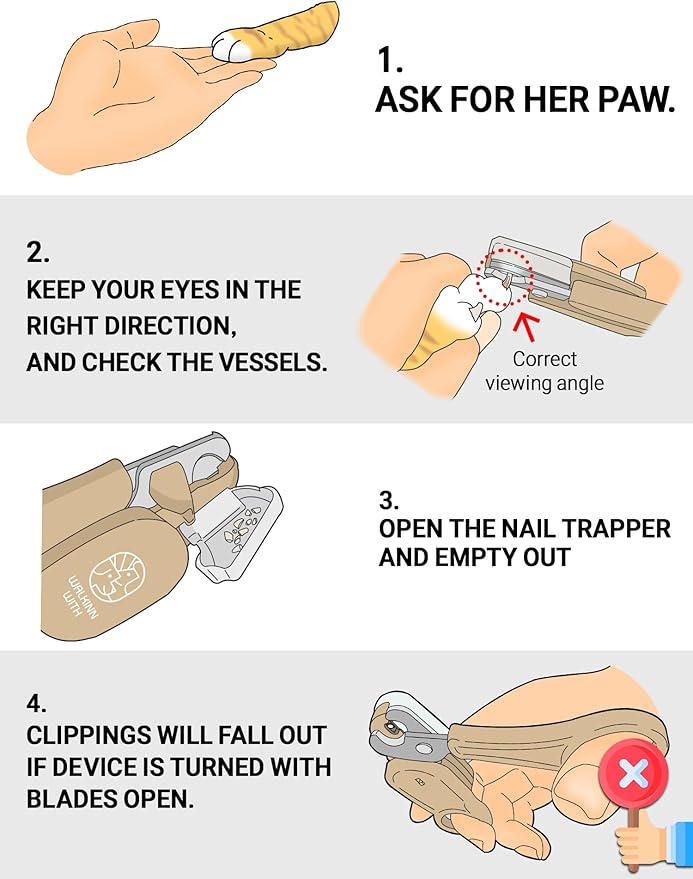 1.
ASK FOR HER PAW.

2.
KEEP YOUR EYES IN THE RIGHT DIRECTION, AND CHECK THE VESSELS.

Correct viewing angle

WALKINN WITH

3.
OPEN THE NAIL TRAPPER AND EMPTY OUT

4.
CLIPPINGS WILL FALL OUT IF DEVICE IS TURNED WITH BLADES OPEN.