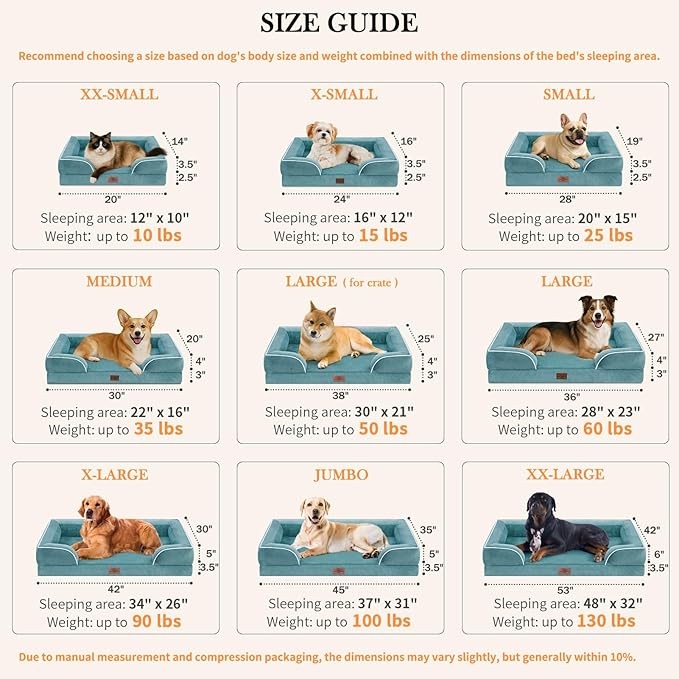 SIZE GUIDE

Recommend choosing a size based on dog's body size and weight combined with the dimensions of the bed's sleeping area.

XX-SMALL
14"
3.5"
2.5"
20"
Sleeping area: 12" x 10"
Weight: up to 10 lbs

X-SMALL
16"
3.5"
2.5"
24"
Sleeping area: 16" x 12"
Weight: up to 15 lbs

SMALL
19"
3.5"
2.5"
28"
Sleeping area: 20" x 15"
Weight: up to 25 lbs

MEDIUM
20"
4"
3"
30"
Sleeping area: 22" x 16"
Weight: up to 35 lbs

LARGE ( for crate )
25"
4"
3"
38"
Sleeping area: 30" x 21"
Weight: up to 50 lbs

LARGE
27"
4"
3"
36"
Sleeping area: 28" x 23"
Weight: up to 60 lbs

X-LARGE
30"
5"
3.5"
42"
Sleeping area: 34" x 26"
Weight: up to 90 lbs

JUMBO
35"
5"
3.5"
45"
Sleeping area: 37" x 31"
Weight: up to 100 lbs

XX-LARGE
42"
6"
3.5"
53"
Sleeping area: 48" x 32"
Weight: up to 130 lbs

Due to manual measurement and compression packaging, the dimensions may vary slightly, but generally within 10%.