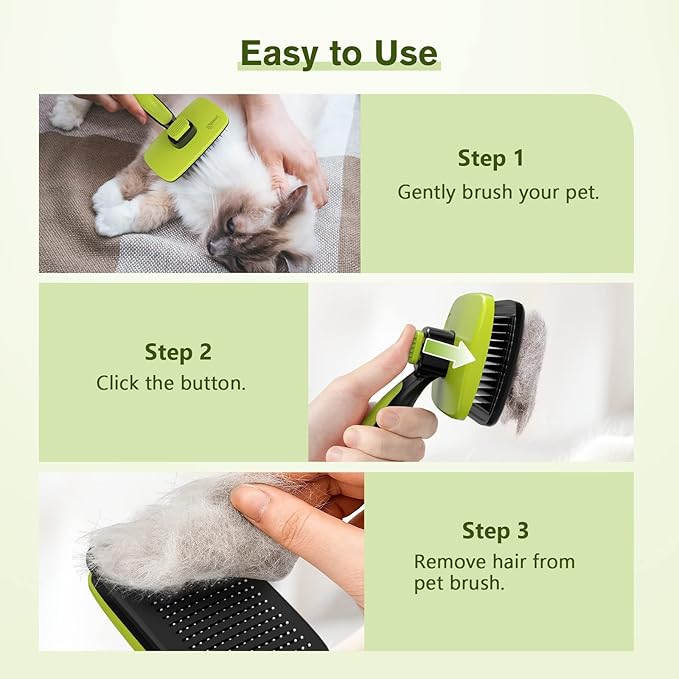 Easy to Use

Step 1
Gently brush your pet.

Step 2
Click the button.

Step 3
Remove hair from pet brush.