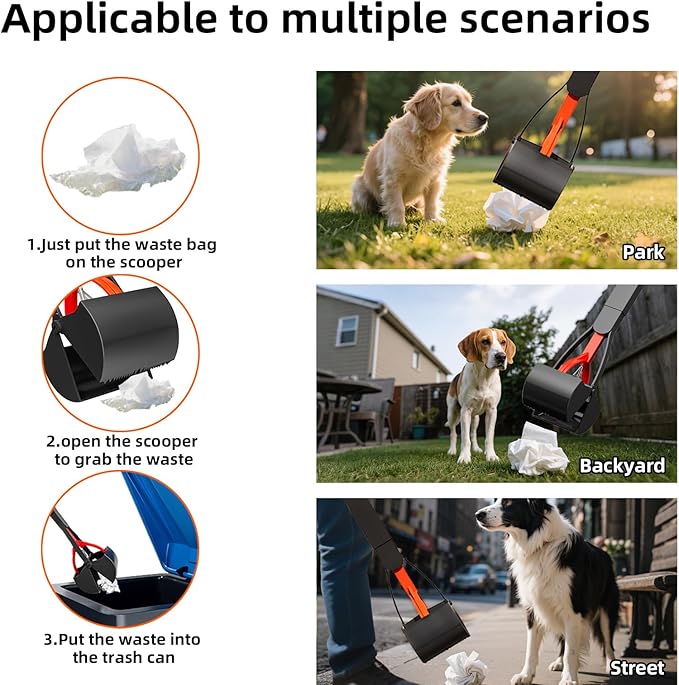 Applicable to multiple scenarios

1.Just put the waste bag on the scooper

2.open the scooper to grab the waste

3.Put the waste into the trash can

Park

Backyard

Street