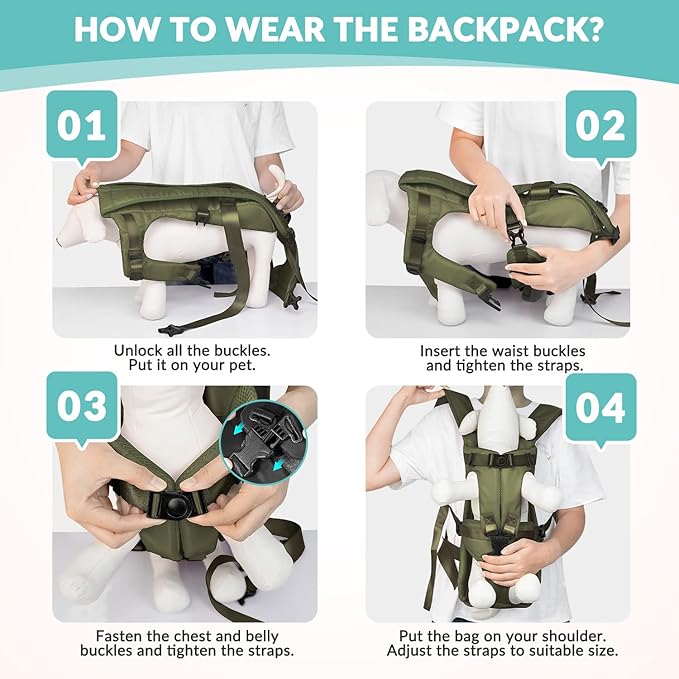 HOW TO WEAR THE BACKPACK?

01

Unlock all the buckles. Put it on your pet.

02

Insert the waist buckles and tighten the straps.

03

Fasten the chest and belly buckles and tighten the straps.

04

Put the bag on your shoulder. Adjust the straps to suitable size.