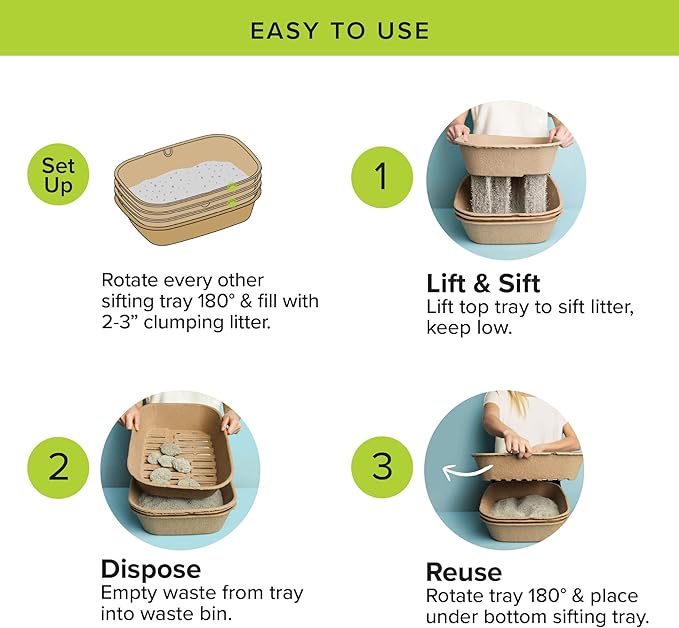 EASY TO USE

Set Up

Rotate every other sifting tray 180° & fill with 2-3” clumping litter.

1

Lift & Sift
Lift top tray to sift litter, keep low.

2

Dispose
Empty waste from tray into waste bin.

3

Reuse
Rotate tray 180° & place under bottom sifting tray.