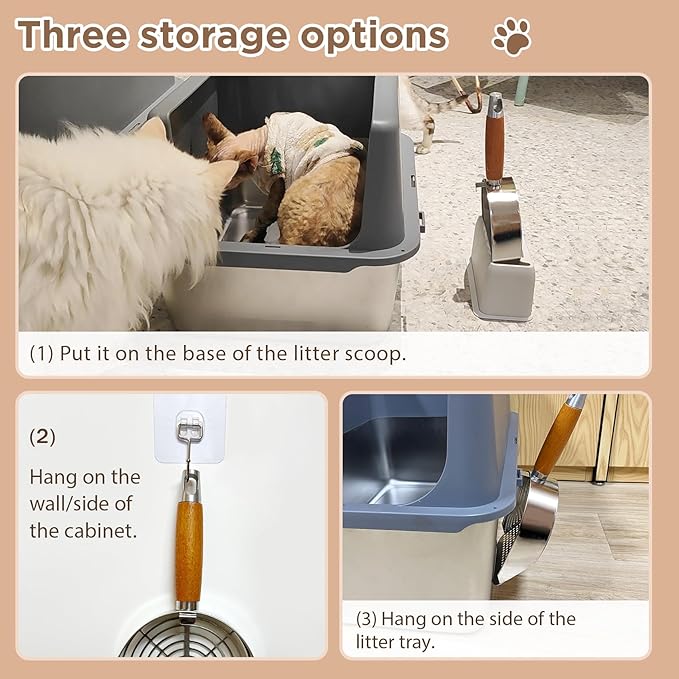 Three storage options

(1) Put it on the base of the litter scoop.

(2)

Hang on the wall/side of the cabinet.

(3) Hang on the side of the litter tray.