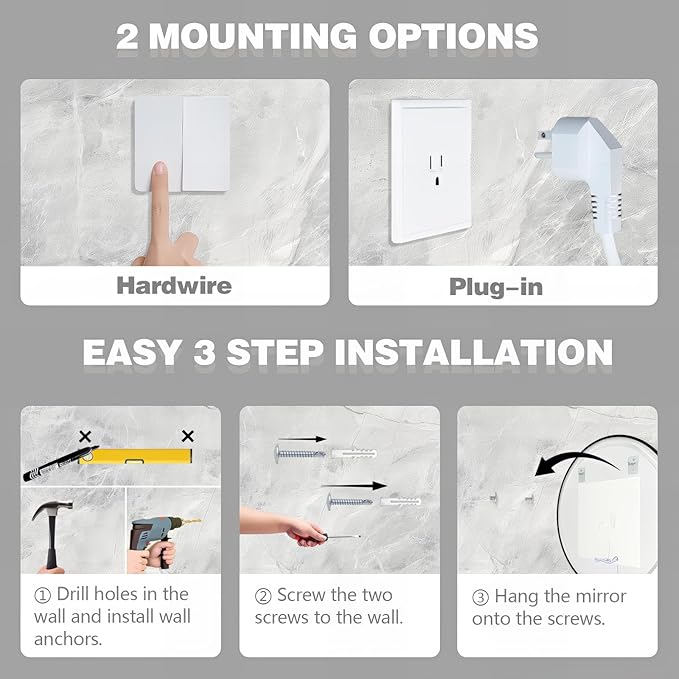 2 MOUNTING OPTIONS

Hardwire

Plug-in

EASY 3 STEP INSTALLATION

① Drill holes in the wall and install wall anchors.

② Screw the two screws to the wall.

③ Hang the mirror onto the screws.