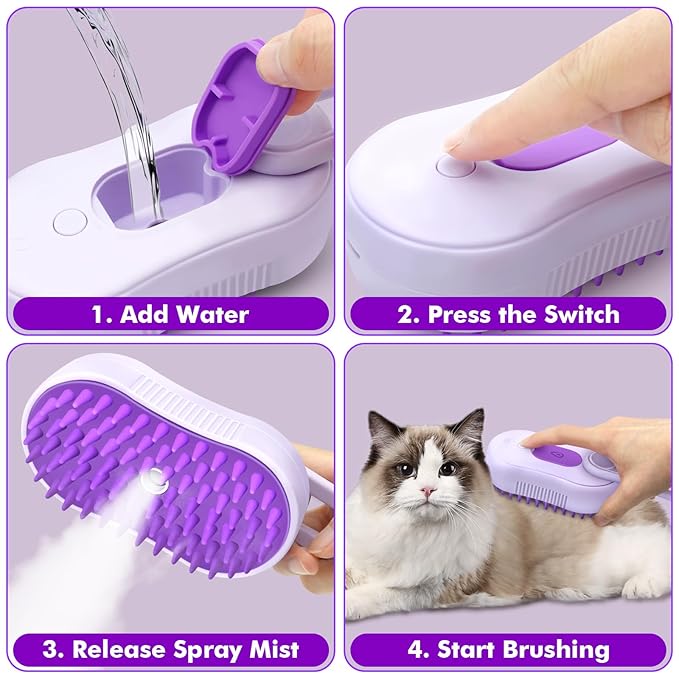 1. Add Water

2. Press the Switch

3. Release Spray Mist

4. Start Brushing