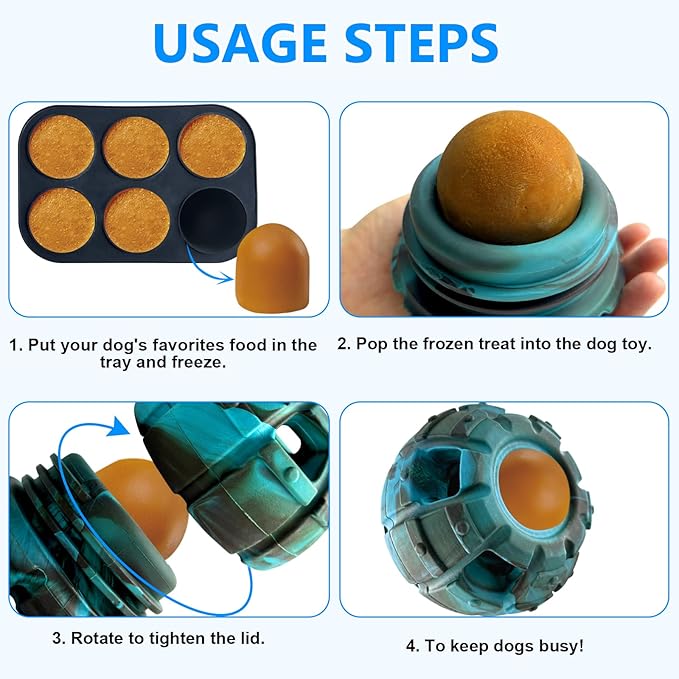 USAGE STEPS

1. Put your dog's favorites food in the tray and freeze.

2. Pop the frozen treat into the dog toy.

3. Rotate to tighten the lid.

4. To keep dogs busy!