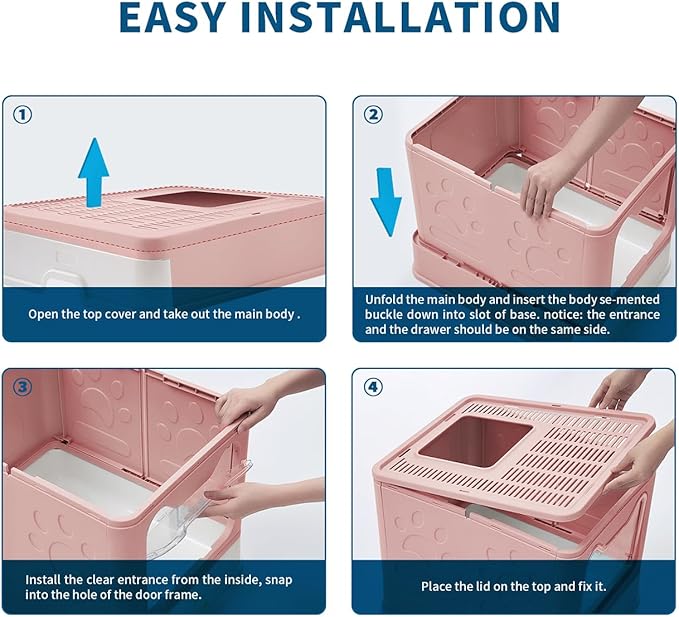 EASY INSTALLATION

①

Open the top cover and take out the main body .

②

Unfold the main body and insert the body se-mented buckle down into slot of base. notice: the entrance and the drawer should be on the same side.

③

Install the clear entrance from the inside, snap into the hole of the door frame.

④

Place the lid on the top and fix it.