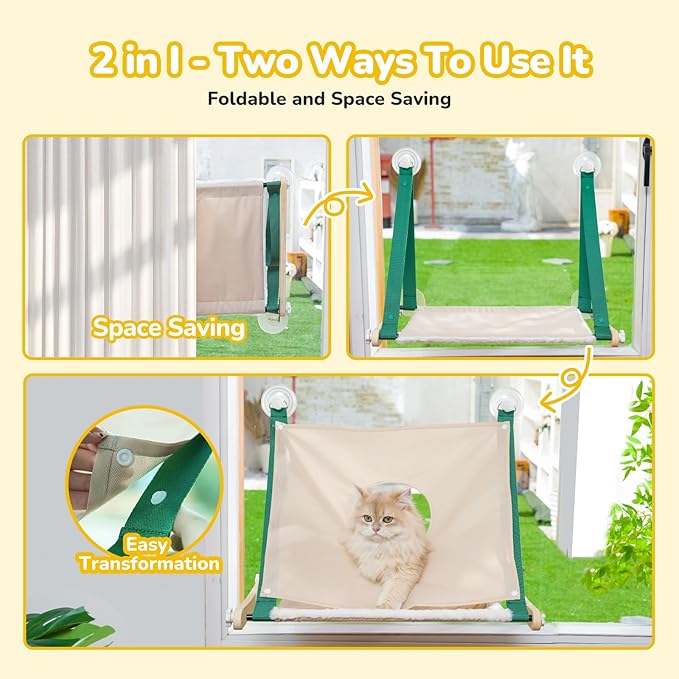 2 in 1 - Two Ways To Use It

Foldable and Space Saving

Space Saving

Easy Transformation