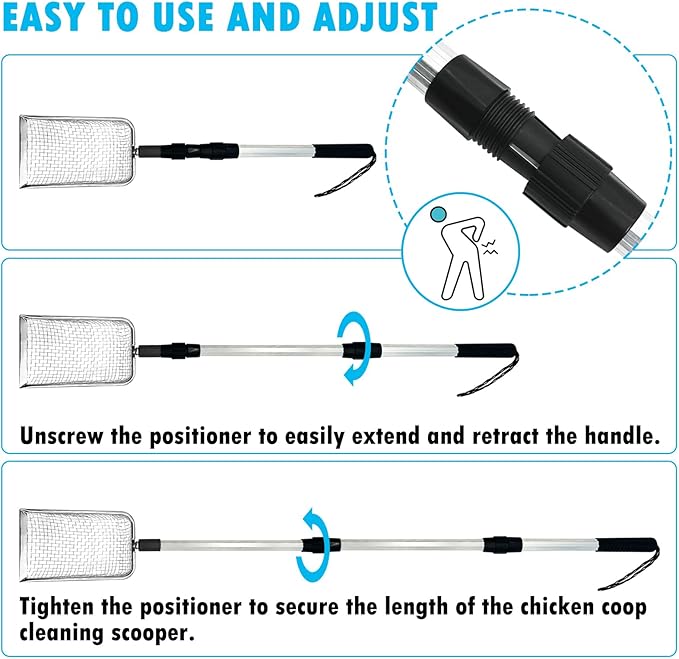 EASY TO USE AND ADJUST

Unscrew the positioner to easily extend and retract the handle.

Tighten the positioner to secure the length of the chicken coop cleaning scooper.