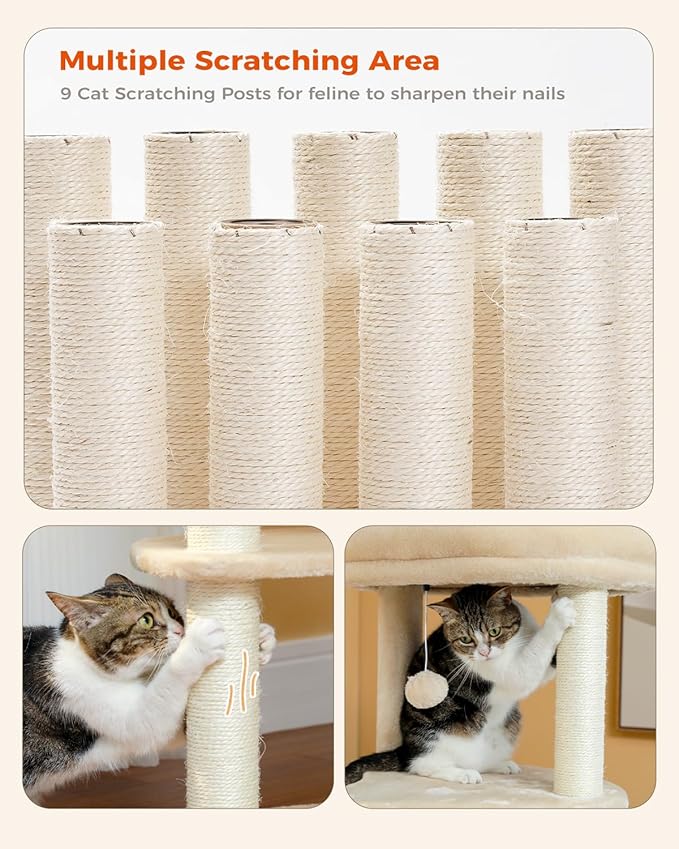 Multiple Scratching Area
9 Cat Scratching Posts for feline to sharpen their nails