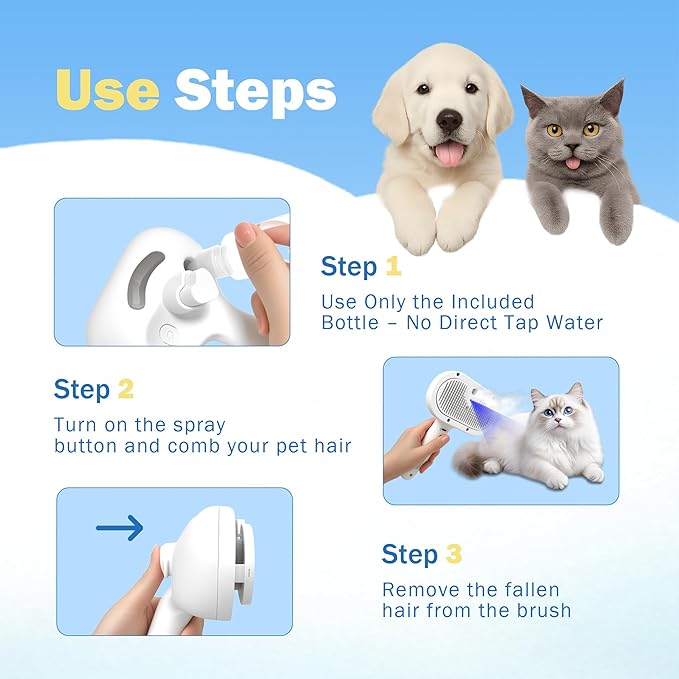 Use Steps

Step 1
Use Only the Included Bottle – No Direct Tap Water

Step 2
Turn on the spray button and comb your pet hair

Step 3
Remove the fallen hair from the brush