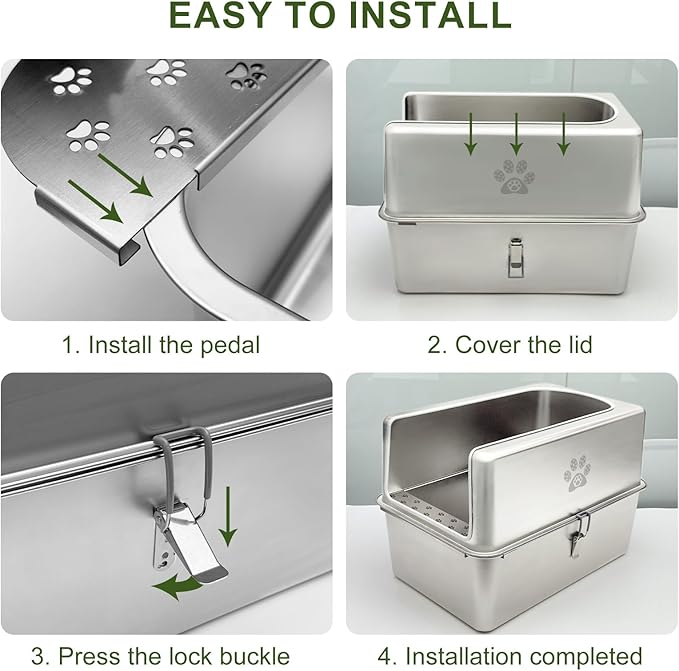 EASY TO INSTALL

1. Install the pedal

2. Cover the lid

3. Press the lock buckle

4. Installation completed