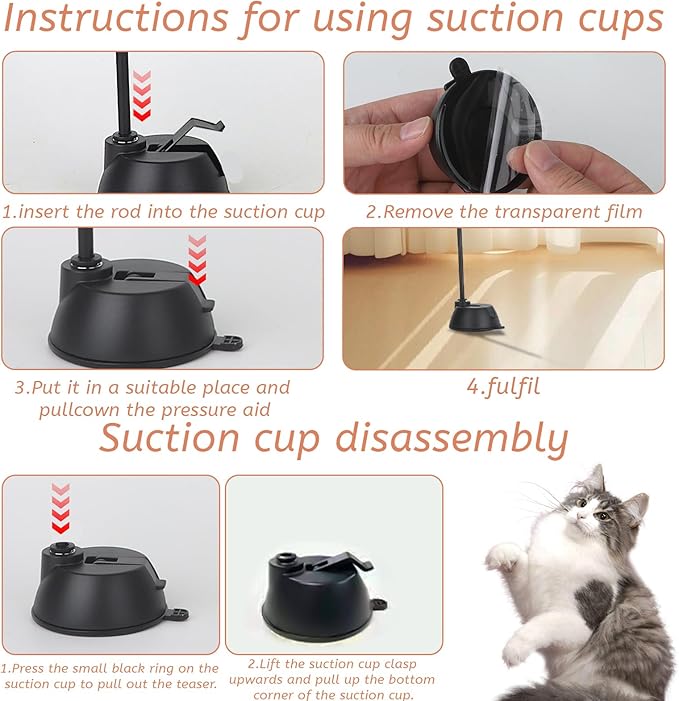 Instructions for using suction cups

1.insert the rod into the suction cup

2.Remove the transparent film

3.Put it in a suitable place and pullcown the pressure aid

4.fulfil

Suction cup disassembly

1.Press the small black ring on the suction cup to pull out the teaser.

2.Lift the suction cup clasp upwards and pull up the bottom corner of the suction cup.