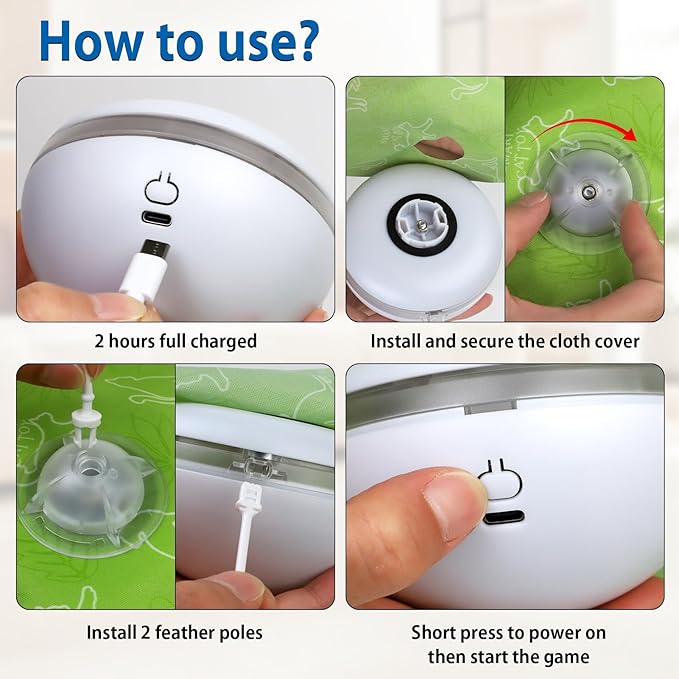 How to use?

2 hours full charged

Install and secure the cloth cover

Install 2 feather poles

Short press to power on then start the game