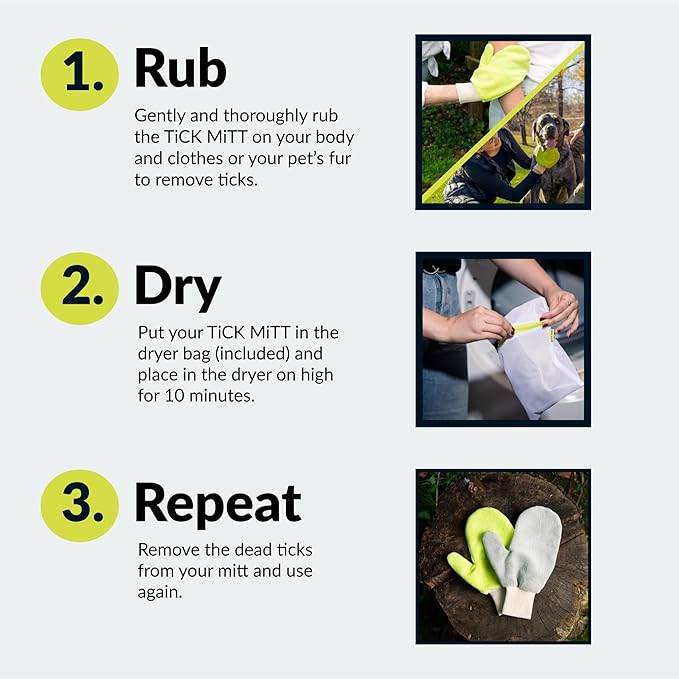 1. Rub

Gently and thoroughly rub the TiCK MiTT on your body and clothes or your pet's fur to remove ticks.

2. Dry

Put your TiCK MiTT in the dryer bag (included) and place in the dryer on high for 10 minutes.

3. Repeat

Remove the dead ticks from your mitt and use again.