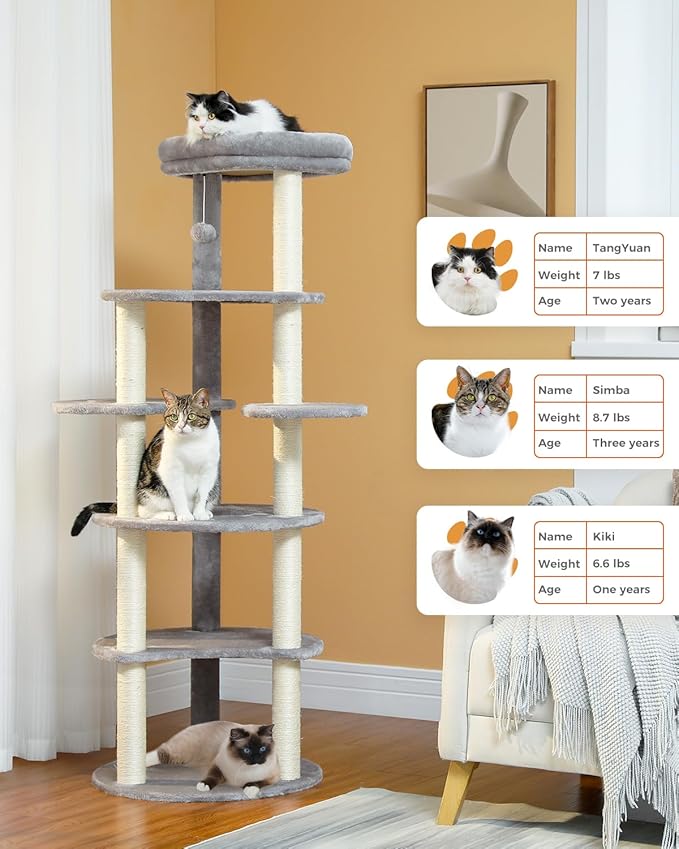 | Name | TangYuan |
|---|---|
| Weight | 7 lbs |
| Age | Two years |

| Name | Simba |
|---|---|
| Weight | 8.7 lbs |
| Age | Three years |

| Name | Kiki |
|---|---|
| Weight | 6.6 lbs |
| Age | One years |