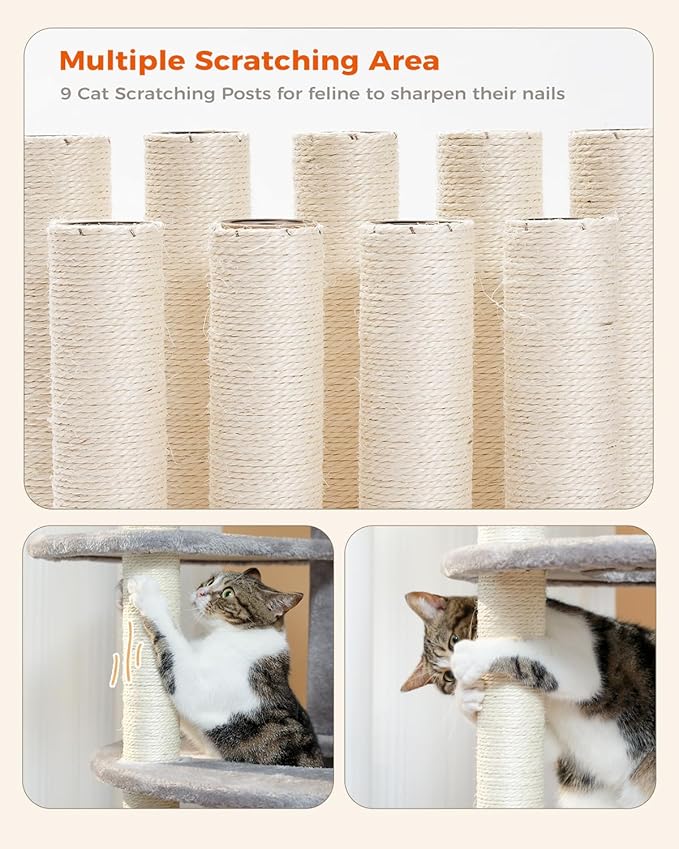 Multiple Scratching Area
9 Cat Scratching Posts for feline to sharpen their nails