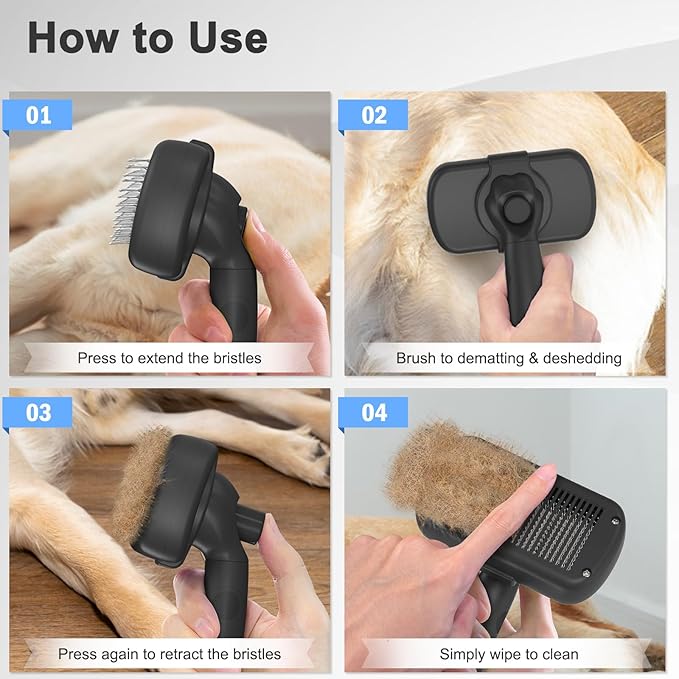 How to Use

01

Press to extend the bristles

02

Brush to dematting & deshedding

03

Press again to retract the bristles

04

Simply wipe to clean