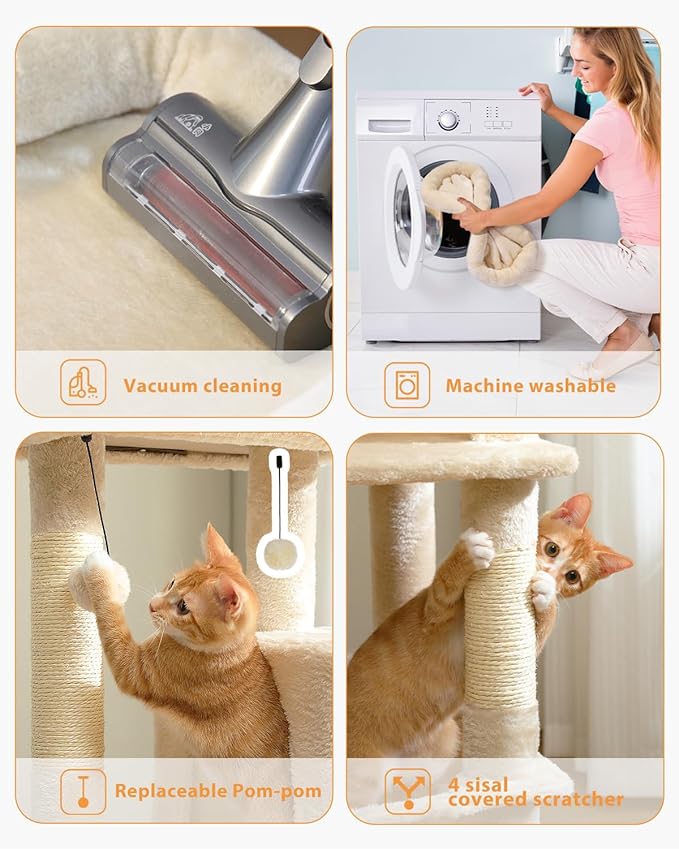 Vacuum cleaning

Machine washable

Replaceable Pom-pom

4 sisal covered scratcher