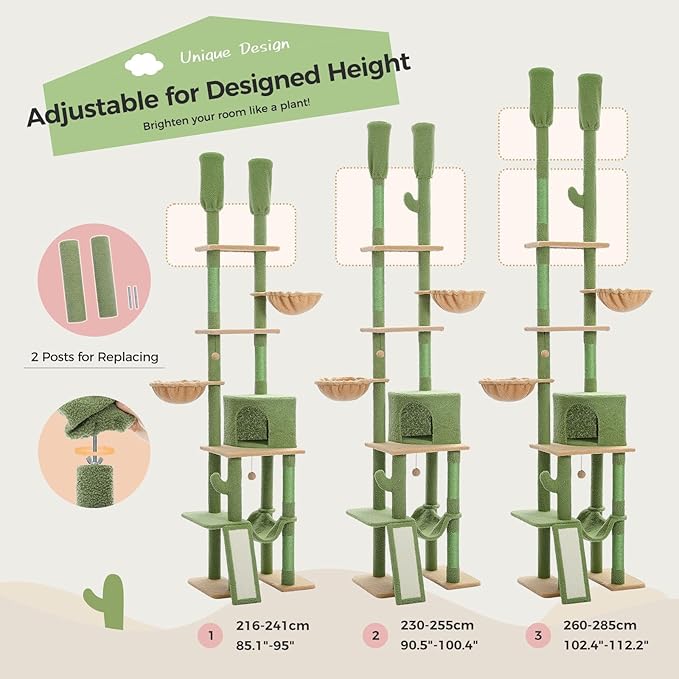 Unique Design

Adjustable for Designed Height

Brighten your room like a plant!

2 Posts for Replacing

1 216-241cm 85.1"-95"

2 230-255cm 90.5"-100.4"

3 260-285cm 102.4"-112.2"