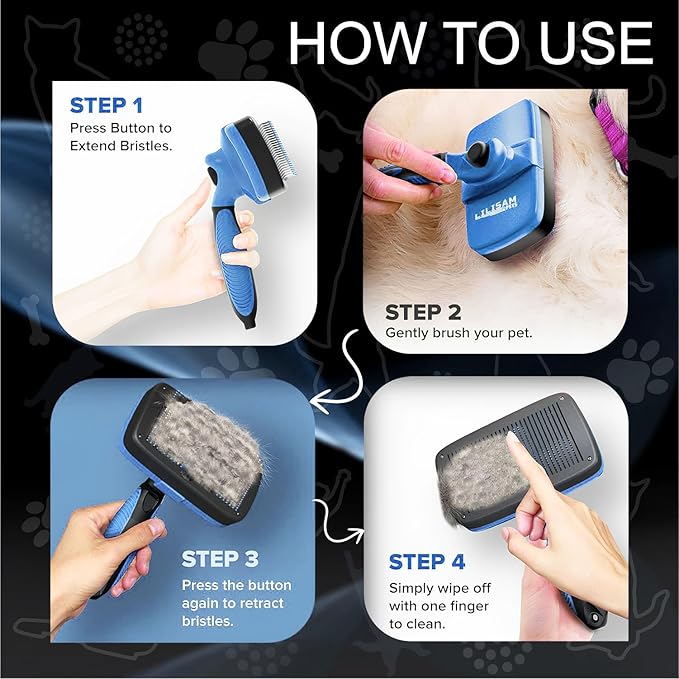 HOW TO USE

STEP 1
Press Button to Extend Bristles.

LILISAM

STEP 2
Gently brush your pet.

STEP 3
Press the button again to retract bristles.

STEP 4
Simply wipe off with one finger to clean.