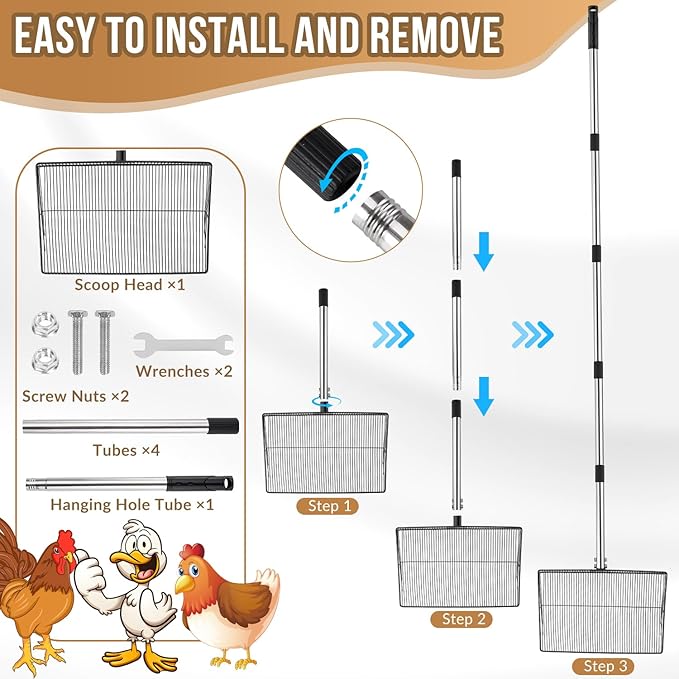 EASY TO INSTALL AND REMOVE

Scoop Head ×1

Wrenches ×2

Screw Nuts ×2

Tubes ×4

Hanging Hole Tube ×1

Step 1

Step 2

Step 3