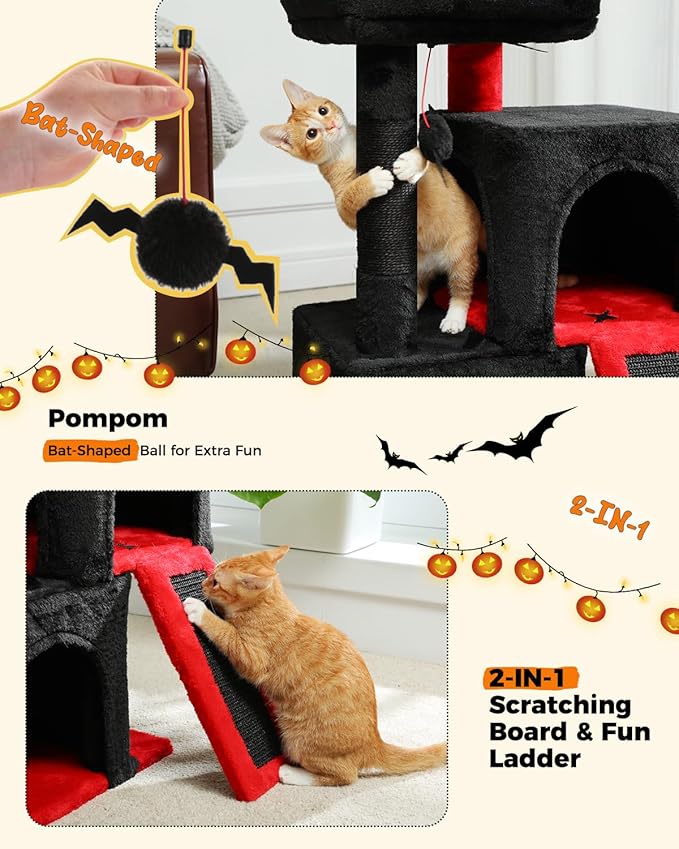 Bat-Shaped

Pompom

Bat-Shaped Ball for Extra Fun

2-IN-1

2-IN-1 Scratching Board & Fun Ladder