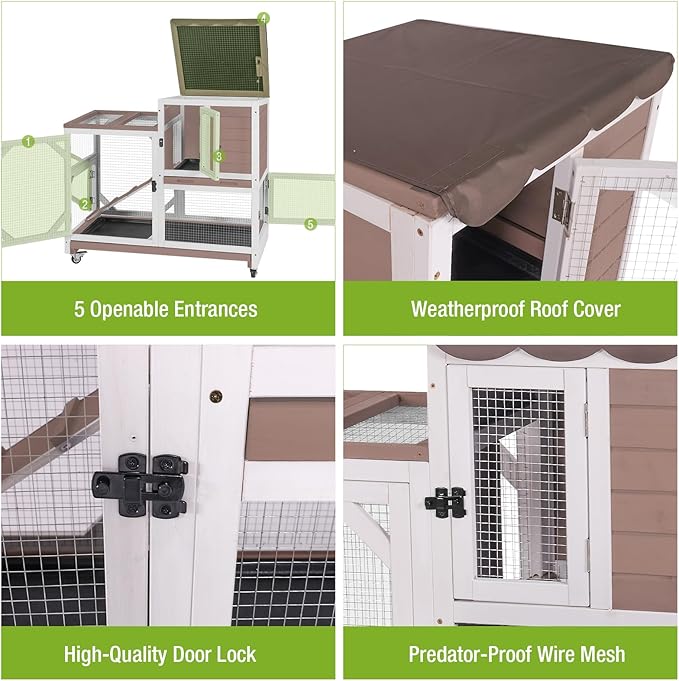 4
1
3
2
5
5 Openable Entrances

Weatherproof Roof Cover

High-Quality Door Lock

Predator-Proof Wire Mesh