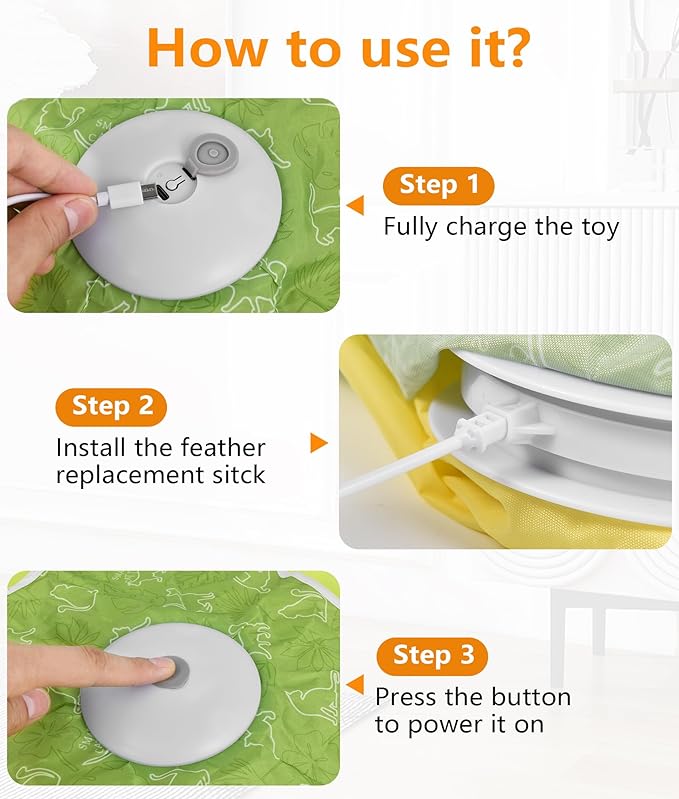 How to use it?

Step 1
Fully charge the toy

Step 2
Install the feather replacement sitck

Step 3
Press the button to power it on