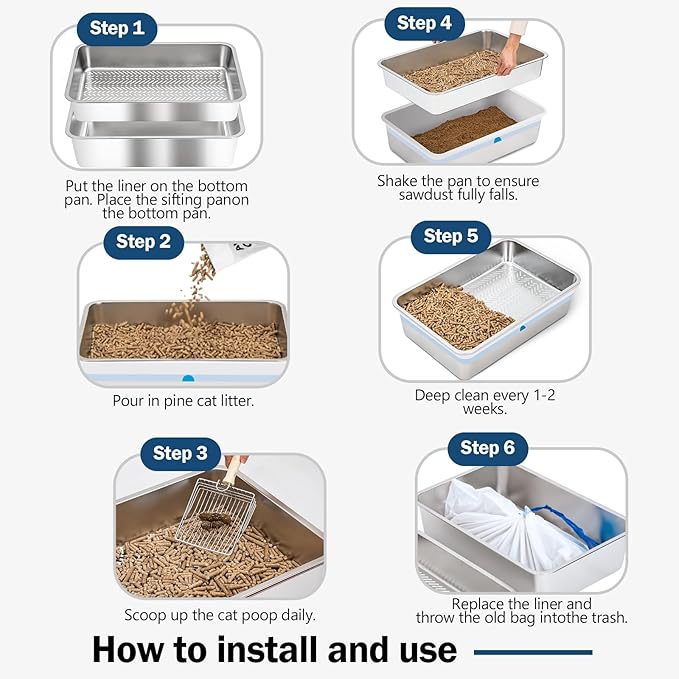 Step 1

Put the liner on the bottom pan. Place the sifting panon the bottom pan.

Step 2

Pour in pine cat litter.

Step 3

Scoop up the cat poop daily.

Step 4

Shake the pan to ensure sawdust fully falls.

Step 5

Deep clean every 1-2 weeks.

Step 6

Replace the liner and throw the old bag intothe trash.

How to install and use