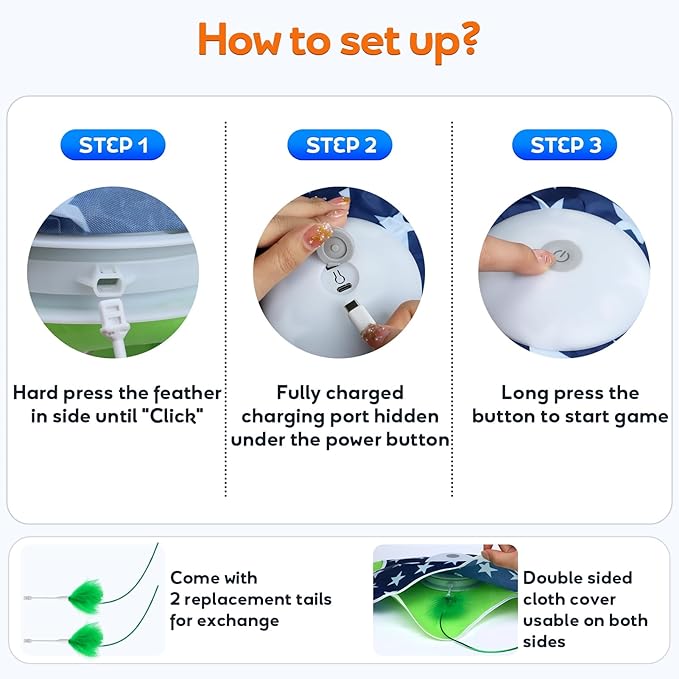 How to set up?

STEP 1

Hard press the feather in side until "Click"

STEP 2

Fully charged charging port hidden under the power button

STEP 3

Long press the button to start game

Come with 2 replacement tails for exchange

Double sided cloth cover usable on both sides